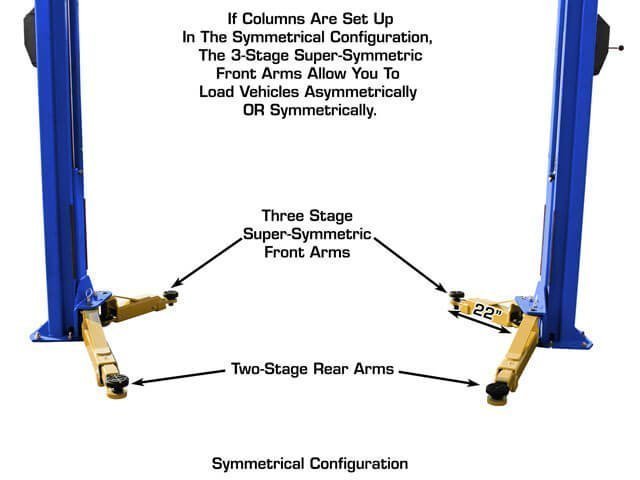 If Columns Are Set Up In The Symmetrical Configuration, The 3-Stage Super-Symmetric Front Arms Allow You To Load Vehicles Asymmetrically OR Symmetrically.

Three Stage Super-Symmetric Front Arms

22"

Two-Stage Rear Arms

Symmetrical Configuration