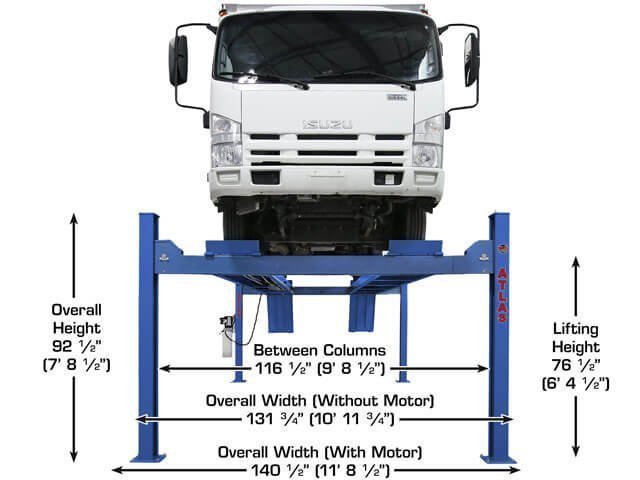 ISUZU

ATLAS

Overall Height 92 ½" (7' 8 ½")

Between Columns
116 ½" (9' 8 ½")

Overall Width (Without Motor)
131 ¾" (10' 11 ¾")

Overall Width (With Motor)
140 ½" (11' 8 ½")

Lifting Height 76 ½" (6' 4 ½")