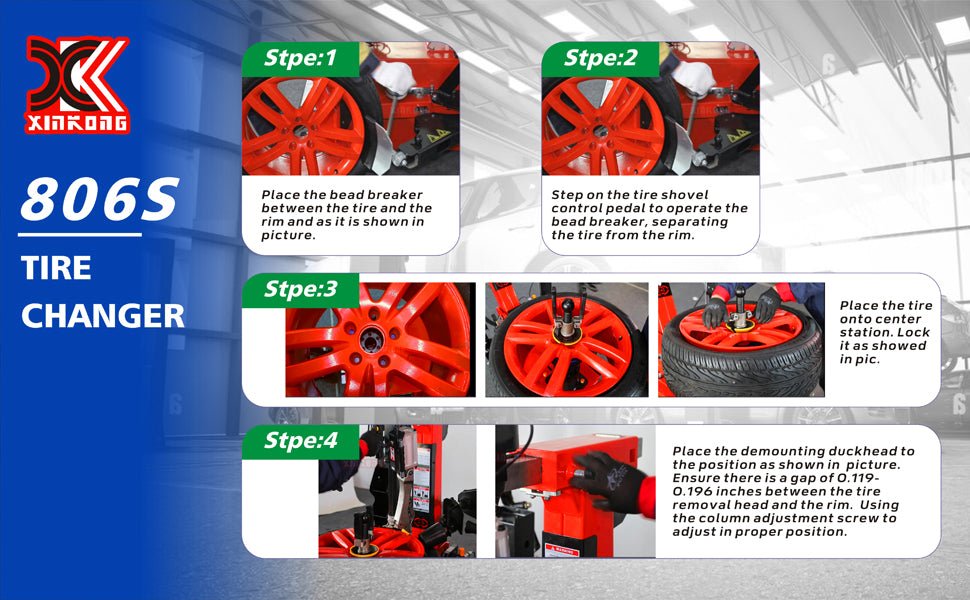 XINKONG

806S

TIRE CHANGER

Stpe:1

Place the bead breaker between the tire and the rim and as it is shown in picture.

Stpe:2

Step on the tire shovel control pedal to operate the bead breaker, separating the tire from the rim.

Stpe:3

Place the tire onto center station. Lock it as showed in pic.

Stpe:4

Place the demounting duckhead to the position as shown in picture. Ensure there is a gap of 0.119-0.196 inches between the tire removal head and the rim. Using the column adjustment screw to adjust in proper position.