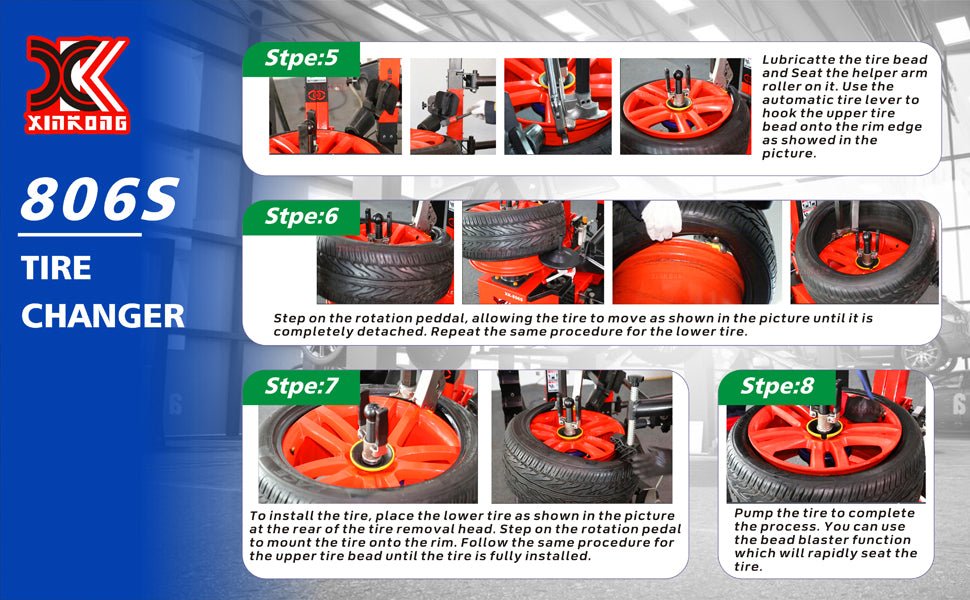 XINKONG

806S

TIRE CHANGER

Stpe:5

Lubricatte the tire bead and Seat the helper arm roller on it. Use the automatic tire lever to hook the upper tire bead onto the rim edge as showed in the picture.

Stpe:6

Step on the rotation peddal, allowing the tire to move as shown in the picture until it is completely detached. Repeat the same procedure for the lower tire.

Stpe:7

To install the tire, place the lower tire as shown in the picture at the rear of the tire removal head. Step on the rotation pedal to mount the tire onto the rim. Follow the same procedure for the upper tire bead until the tire is fully installed.

Stpe:8

Pump the tire to complete the process. You can use the bead blaster function which will rapidly seat the tire.