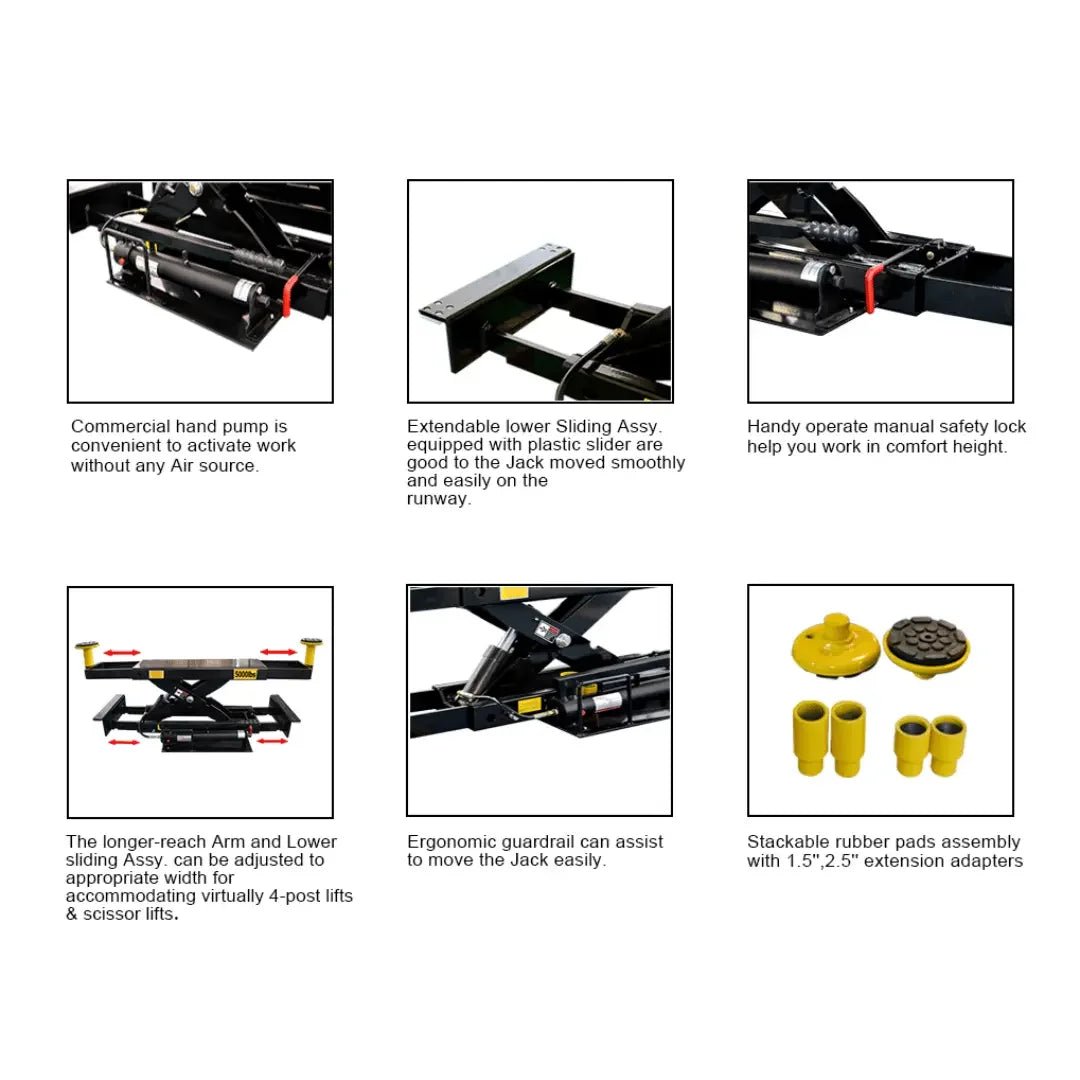 Commercial hand pump is convenient to activate work without any Air source.

Extendable lower Sliding Assy. equipped with plastic slider are good to the Jack moved smoothly and easily on the runway.

Handy operate manual safety lock help you work in comfort height.

5000lbs

The longer-reach Arm and Lower sliding Assy. can be adjusted to appropriate width for accommodating virtually 4-post lifts & scissor lifts.

Ergonomic guardrail can assist to move the Jack easily.

Stackable rubber pads assembly with 1.5",2.5" extension adapters