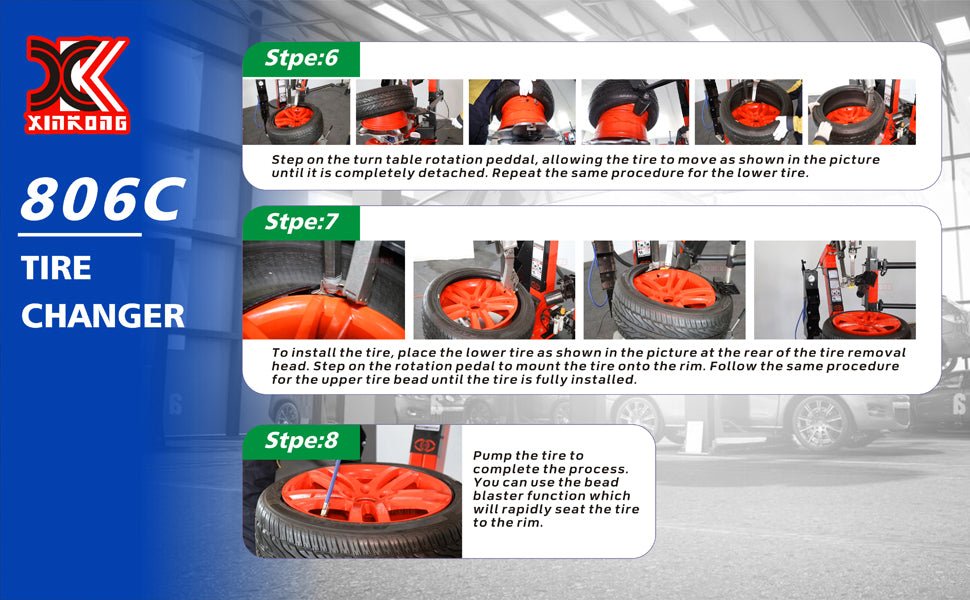 XINKONG

806C

TIRE CHANGER

Stpe:6

Step on the turn table rotation peddal, allowing the tire to move as shown in the picture until it is completely detached. Repeat the same procedure for the lower tire.

Stpe:7

To install the tire, place the lower tire as shown in the picture at the rear of the tire removal head. Step on the rotation pedal to mount the tire onto the rim. Follow the same procedure for the upper tire bead until the tire is fully installed.

Stpe:8

Pump the tire to complete the process. You can use the bead blaster function which will rapidly seat the tire to the rim.