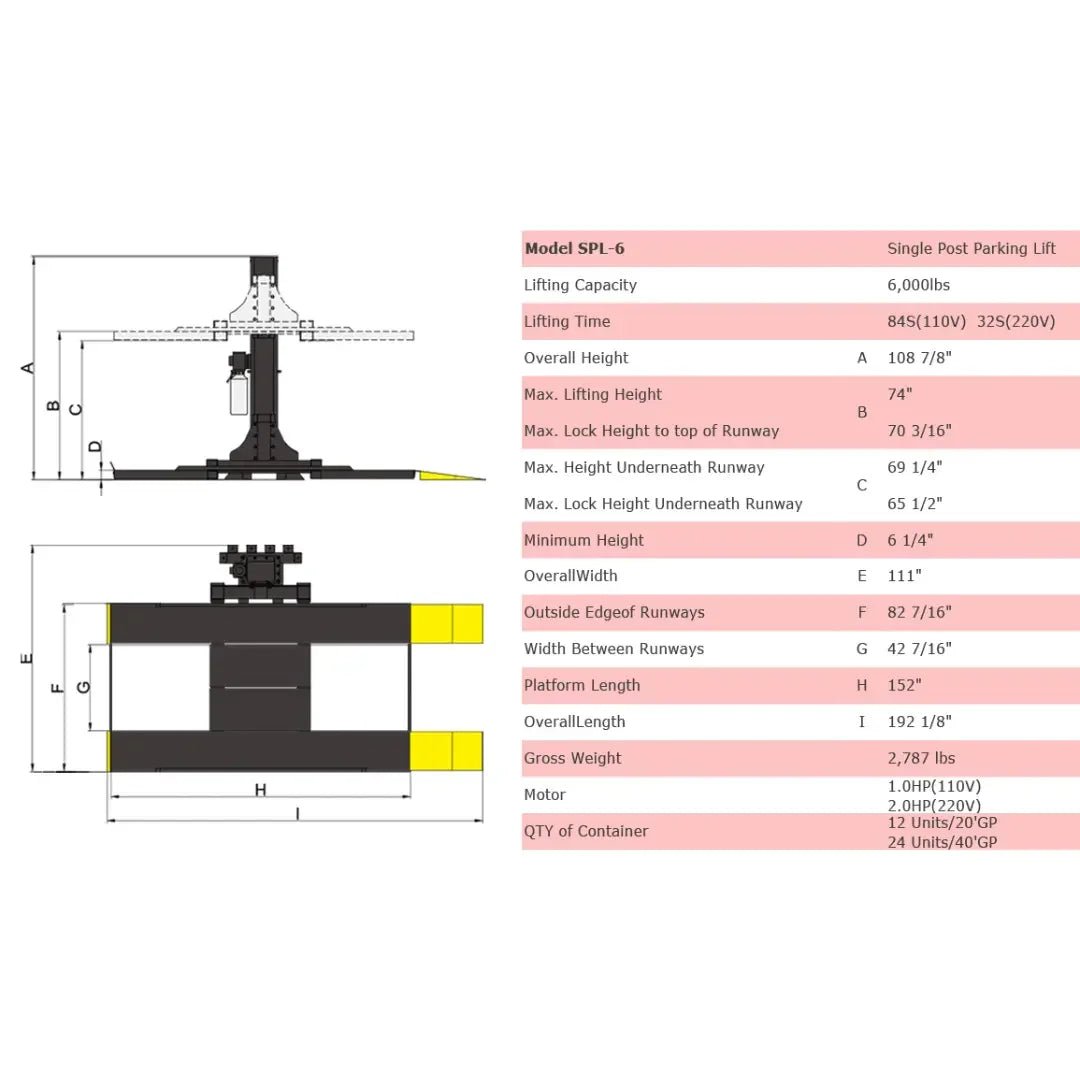 A
B
C
D

E
F
G
H
I

| Model SPL-6 | | Single Post Parking Lift |
|---|---|---|
| Lifting Capacity | | 6,000lbs |
| Lifting Time | | 84S(110V) 32S(220V) |
| Overall Height | A | 108 7/8" |
| Max. Lifting Height | B | 74" |
| Max. Lock Height to top of Runway | B | 70 3/16" |
| Max. Height Underneath Runway | C | 69 1/4" |
| Max. Lock Height Underneath Runway | C | 65 1/2" |
| Minimum Height | D | 6 1/4" |
| OverallWidth | E | 111" |
| Outside Edgeof Runways | F | 82 7/16" |
| Width Between Runways | G | 42 7/16" |
| Platform Length | H | 152" |
| OverallLength | I | 192 1/8" |
| Gross Weight | | 2,787 lbs |
| Motor | | 1.0HP(110V) 2.0HP(220V) |
| QTY of Container | | 12 Units/20'GP 24 Units/40'GP |