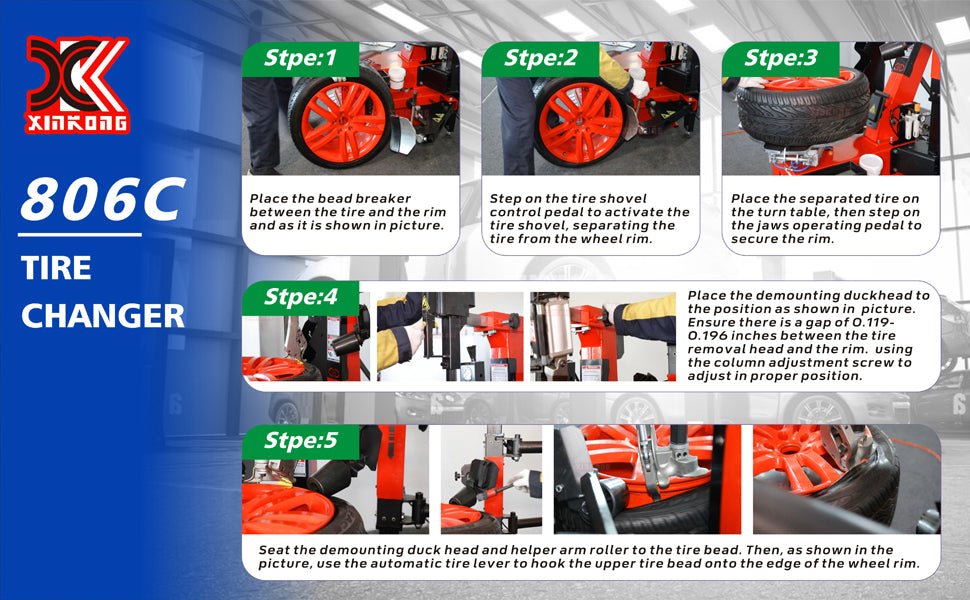 XINKONG

806C

TIRE CHANGER

Stpe:1

Place the bead breaker between the tire and the rim and as it is shown in picture.

Stpe:2

Step on the tire shovel control pedal to activate the tire shovel, separating the tire from the wheel rim.

Stpe:3

Place the separated tire on the turn table, then step on the jaws operating pedal to secure the rim.

Stpe:4

Place the demounting duckhead to the position as shown in picture. Ensure there is a gap of 0.119-0.196 inches between the tire removal head and the rim. using the column adjustment screw to adjust in proper position.

Stpe:5

Seat the demounting duck head and helper arm roller to the tire bead. Then, as shown in the picture, use the automatic tire lever to hook the upper tire bead onto the edge of the wheel rim.