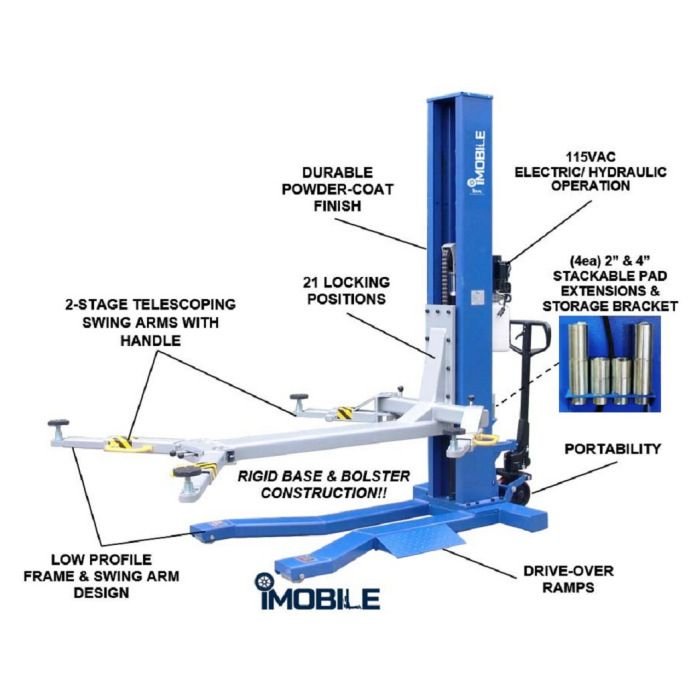 iMOBILE

DURABLE POWDER-COAT FINISH

115VAC ELECTRIC/ HYDRAULIC OPERATION

21 LOCKING POSITIONS

(4ea) 2" & 4" STACKABLE PAD EXTENSIONS & STORAGE BRACKET

2-STAGE TELESCOPING SWING ARMS WITH HANDLE

PORTABILITY

RIGID BASE & BOLSTER CONSTRUCTION!!

LOW PROFILE FRAME & SWING ARM DESIGN

DRIVE-OVER RAMPS

iMOBILE