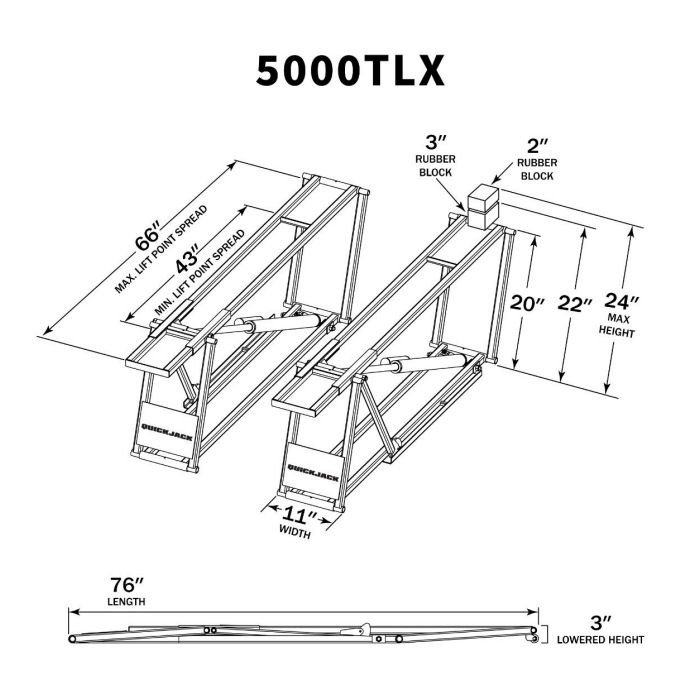 5000TLX

3″
RUBBER
BLOCK

2″
RUBBER
BLOCK

66″
MAX. LIFT POINT SPREAD

43″
MIN. LIFT POINT SPREAD

20″

22″

24″
MAX
HEIGHT

QUICKJACK

QUICKJACK

11″
WIDTH

76″
LENGTH

3″
LOWERED HEIGHT